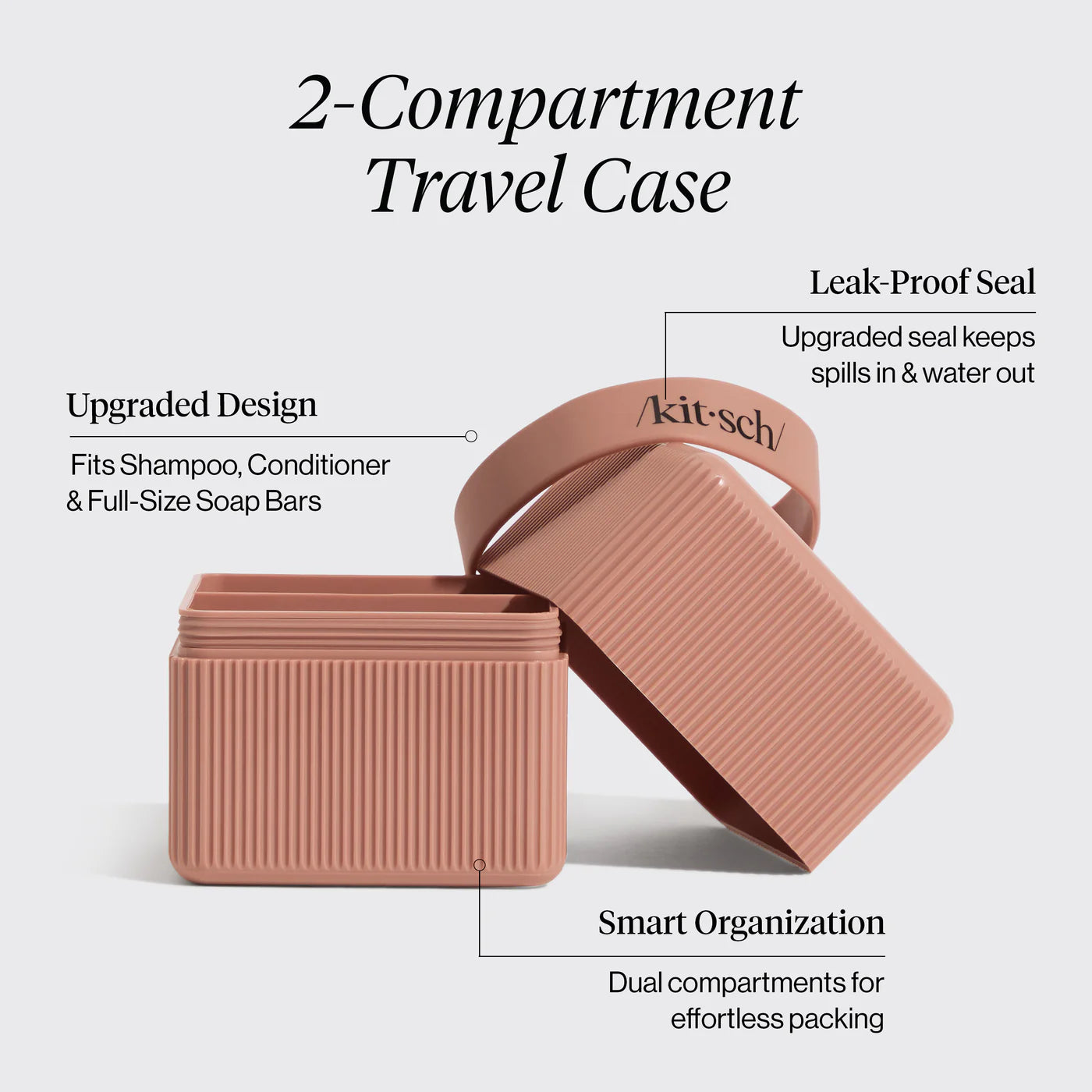 2-Compartment Travel Case

Leak-Proof Seal

Upgraded seal keeps spills in & water out

Upgraded Design

Fits Shampoo, Conditioner & Full-Size Soap Bars

/kit·sch/

Smart Organization

Dual compartments for effortless packing