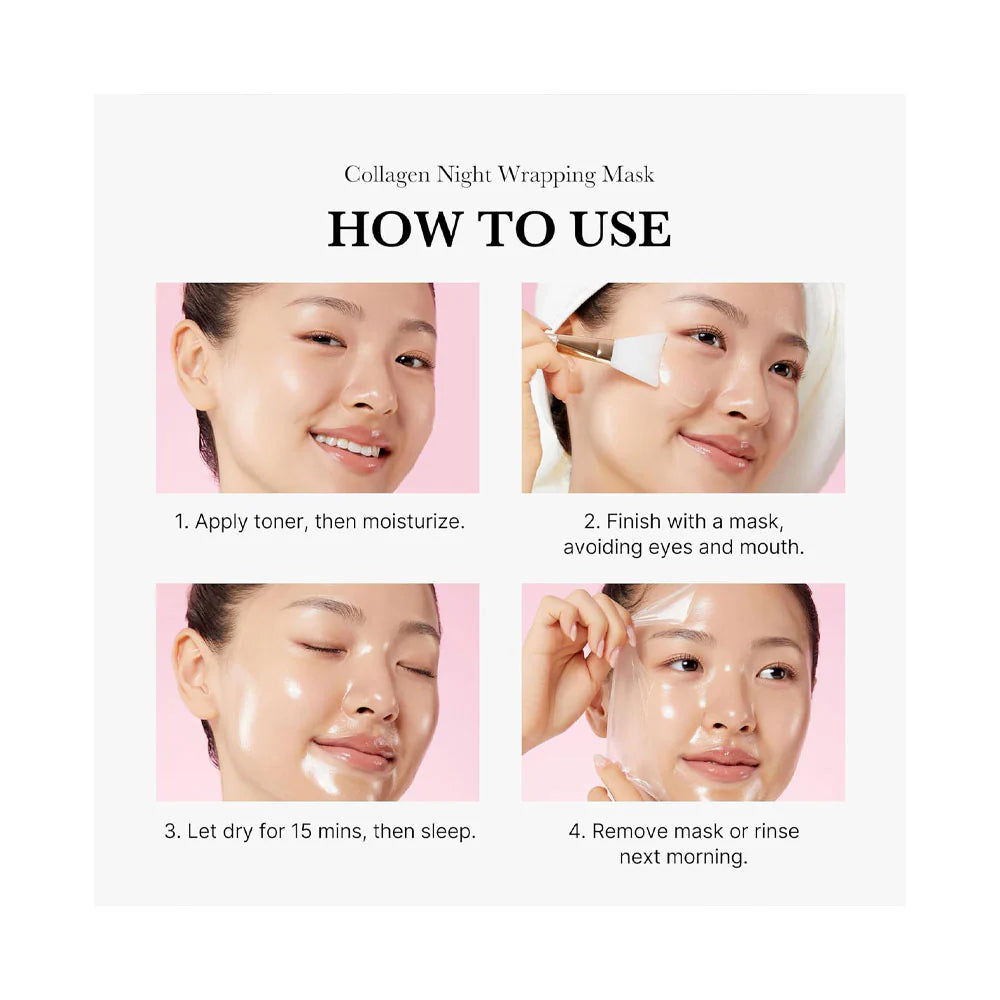 Collagen Night Wrapping Mask

HOW TO USE

1. Apply toner, then moisturize.

2. Finish with a mask, avoiding eyes and mouth.

3. Let dry for 15 mins, then sleep.

4. Remove mask or rinse next morning.